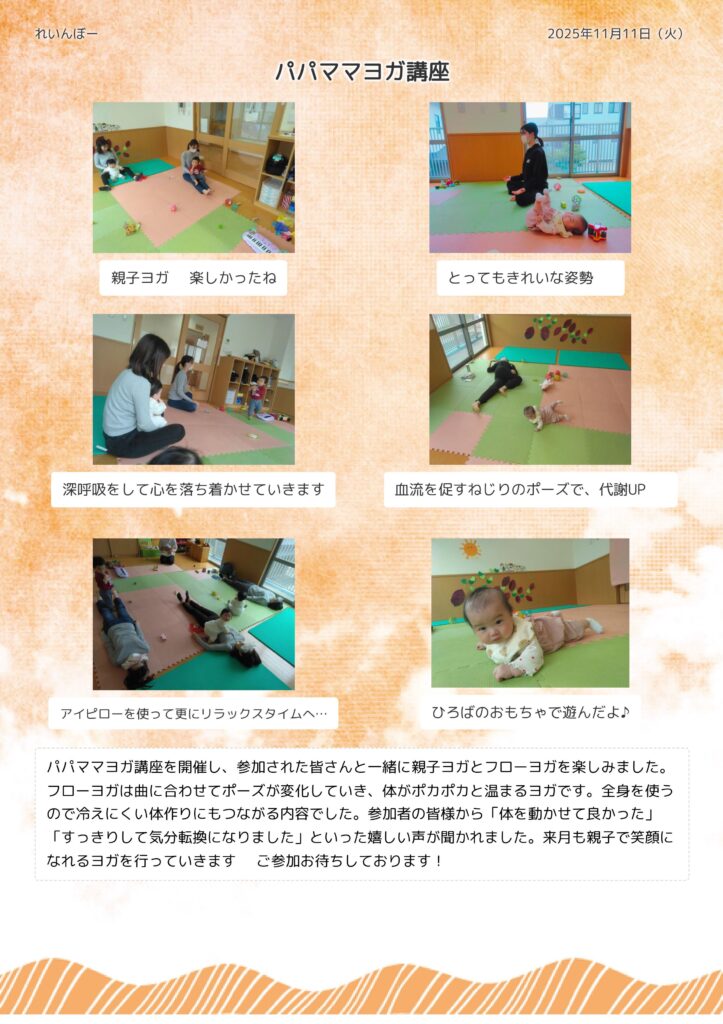 れいんぼー

2025年11月11日（火）

パパママヨガ講座

親子ヨガ　楽しかったね

とってもきれいな姿勢

深呼吸をして心を落ち着かせていきます

血流を促すねじりのポーズで、代謝UP

アイピローを使って更にリラックスタイムへ…

ひろばのおもちゃで遊んだよ♪

パパママヨガ講座を開催し、参加された皆さんと一緒に親子ヨガとフローヨガを楽しみました。フローヨガは曲に合わせてポーズが変化していき、体がポカポカと温まるヨガです。全身を使うので冷えにくい体作りにもつながる内容でした。参加者の皆様から「体を動かせて良かった」「すっきりして気分転換になりました」といった嬉しい声が聞かれました。来月も親子で笑顔になれるヨガを行っていきます　ご参加お待ちしております！